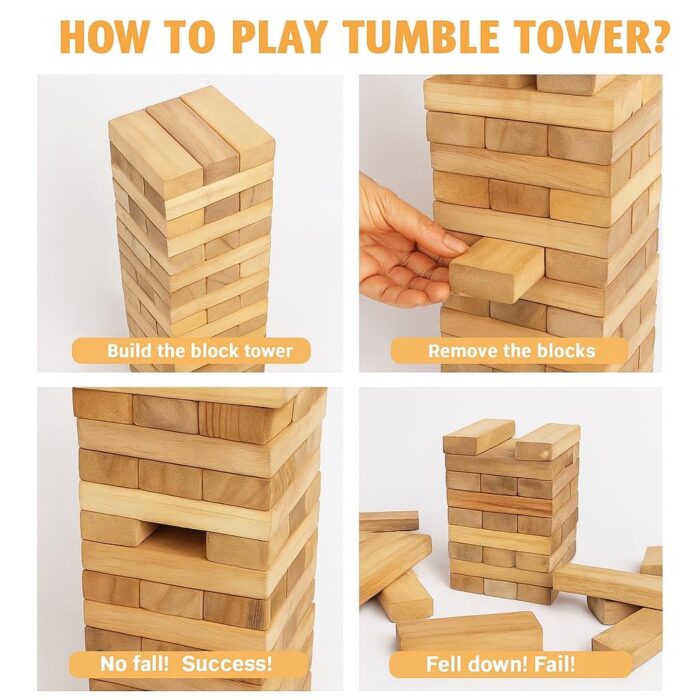 HOW TO PLAY TUMBLE TOWER?

Build the block tower

Remove the blocks

No fall! Success!

Fell down! Fail!