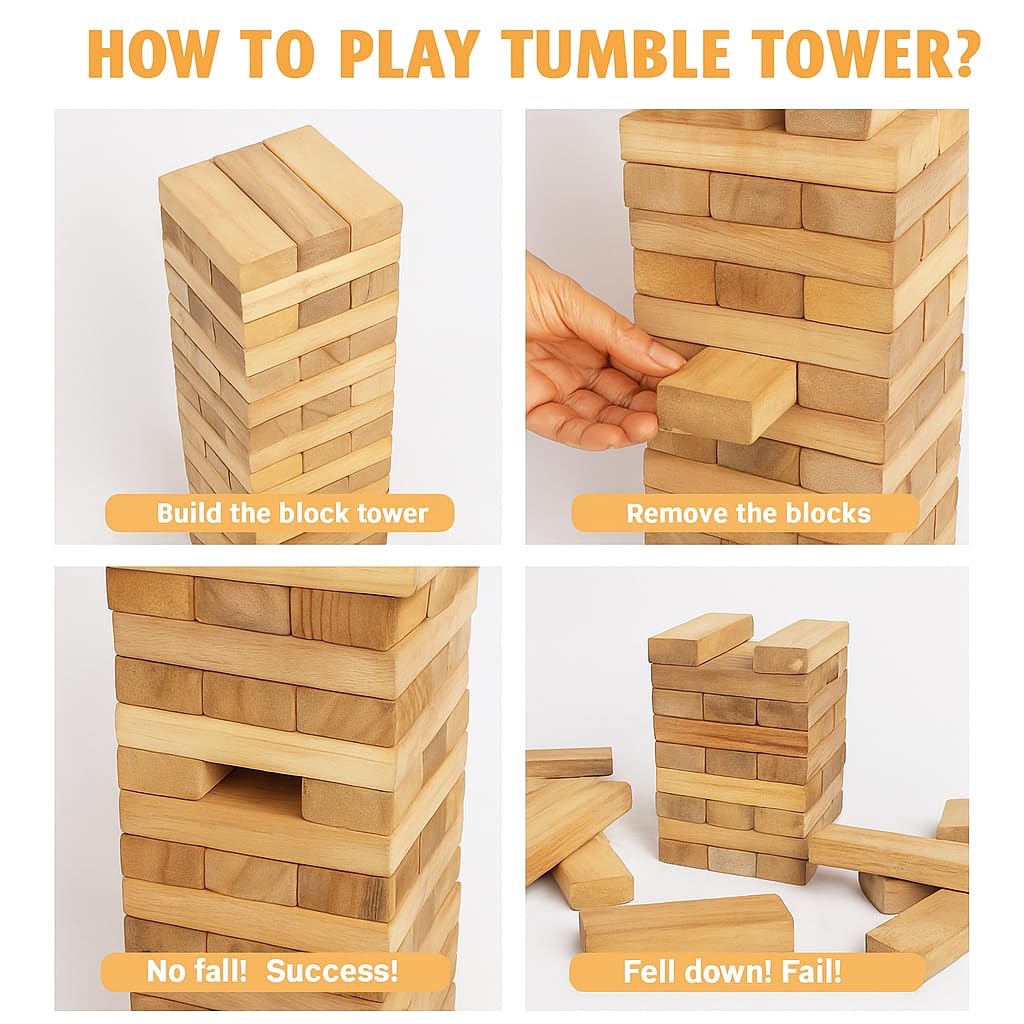 HOW TO PLAY TUMBLE TOWER?

Build the block tower

Remove the blocks

No fall! Success!

Fell down! Fail!